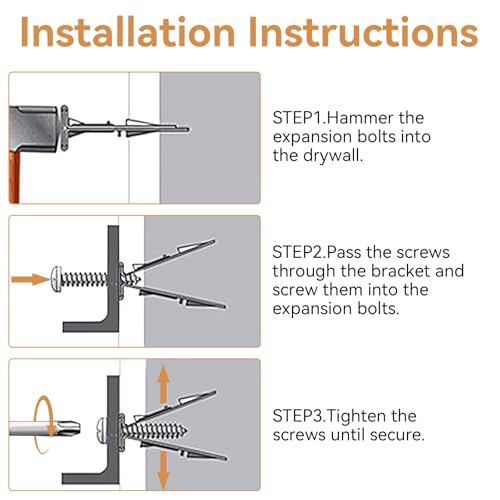 Installation Instructions

STEP1.Hammer the expansion bolts into the drywall.

STEP2.Pass the screws through the bracket and screw them into the expansion bolts.

STEP3.Tighten the screws until secure.