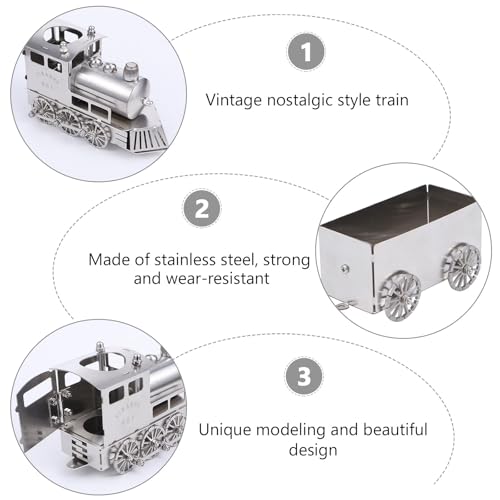 1

Vintage nostalgic style train

2

Made of stainless steel, strong and wear-resistant

3

Unique modeling and beautiful design