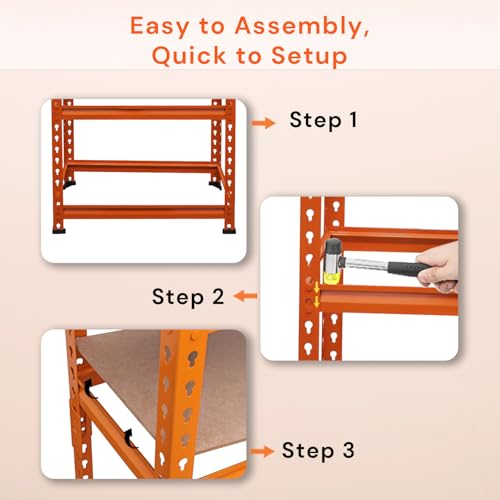 Easy to Assembly, Quick to Setup

Step 1

Step 2

Step 3