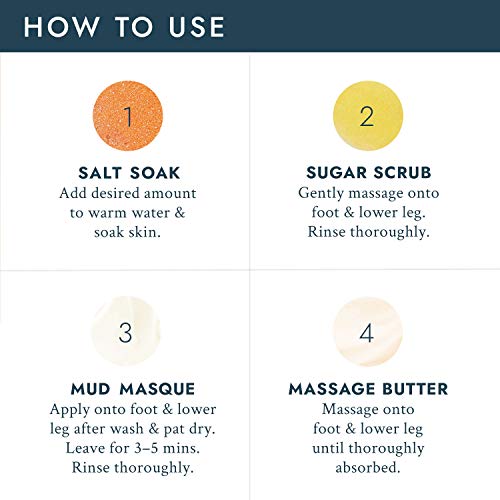 HOW TO USE

1

SALT SOAK
Add desired amount to warm water & soak skin.

2

SUGAR SCRUB
Gently massage onto foot & lower leg. Rinse thoroughly.

3

MUD MASQUE
Apply onto foot & lower leg after wash & pat dry. Leave for 3–5 mins. Rinse thoroughly.

4

MASSAGE BUTTER
Massage onto foot & lower leg until thoroughly absorbed.