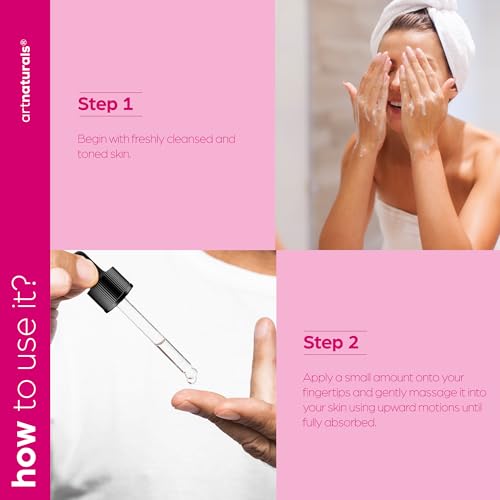 artnaturals®

how to use it?

Step 1

Begin with freshly cleansed and toned skin.

Step 2

Apply a small amount onto your fingertips and gently massage it into your skin using upward motions until fully absorbed.