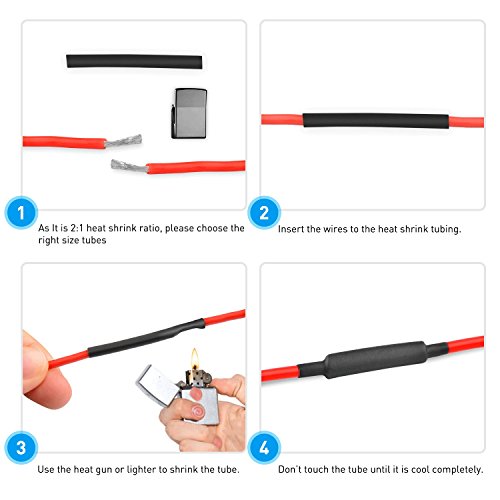 1

As It is 2:1 heat shrink ratio, please choose the right size tubes

2

Insert the wires to the heat shrink tubing.

3

Use the heat gun or lighter to shrink the tube.

4

Don't touch the tube until it is cool completely.