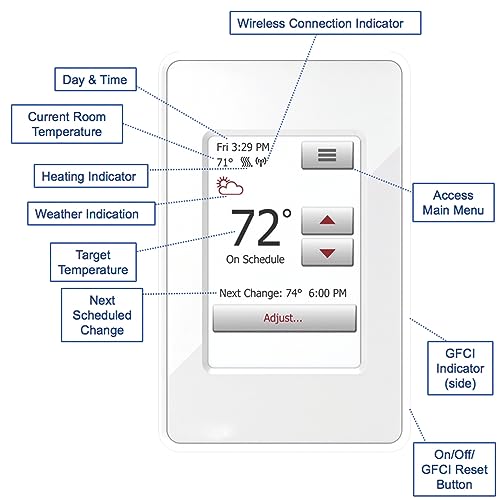 Wireless Connection Indicator

Day & Time

Current Room Temperature

Heating Indicator

Weather Indication

Target Temperature

Next Scheduled Change

Fri 3:29 PM
71°

72°
On Schedule

Next Change: 74° 6:00 PM

Adjust...

Access Main Menu

GFCI Indicator (side)

On/Off/ GFCI Reset Button