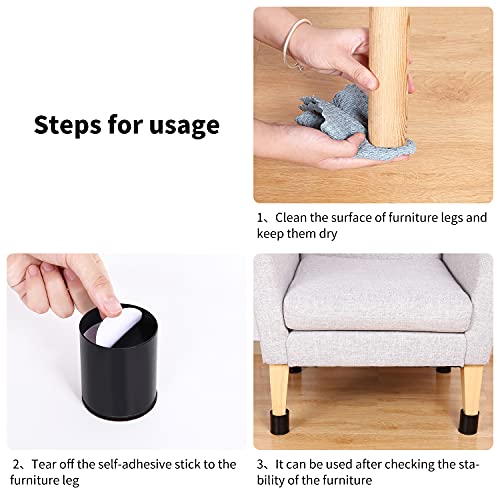 Steps for usage

1、Clean the surface of furniture legs and keep them dry

2、Tear off the self-adhesive stick to the furniture leg

3、It can be used after checking the stability of the furniture