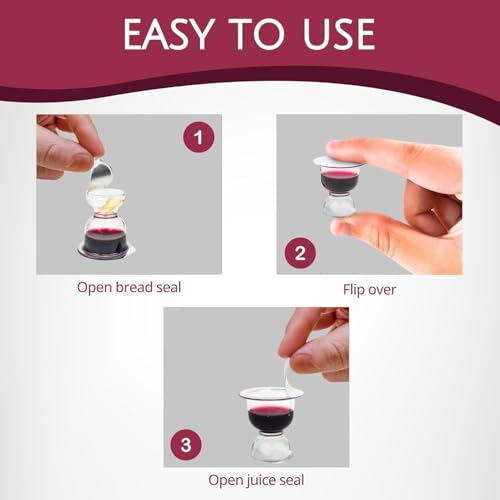 EASY TO USE

1

Open bread seal

2

Flip over

3

Open juice seal