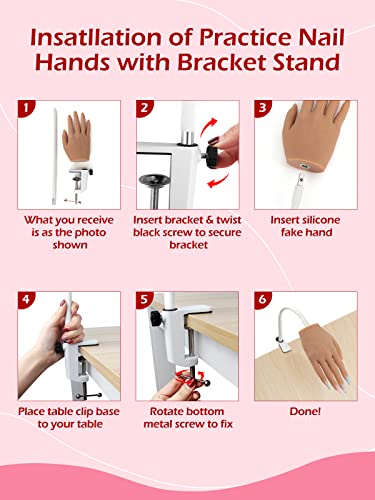 Insatllation of Practice Nail Hands with Bracket Stand

1
What you receive is as the photo shown

2
Insert bracket & twist black screw to secure bracket

3
Insert silicone fake hand

4
Place table clip base to your table

5
Rotate bottom metal screw to fix

6
Done!