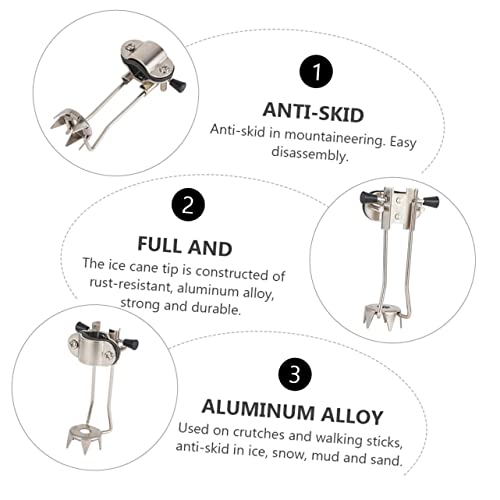 1

ANTI-SKID

Anti-skid in mountaineering. Easy disassembly.

2

FULL AND

The ice cane tip is constructed of rust-resistant, aluminum alloy, strong and durable.

3

ALUMINUM ALLOY

Used on crutches and walking sticks, anti-skid in ice, snow, mud and sand.