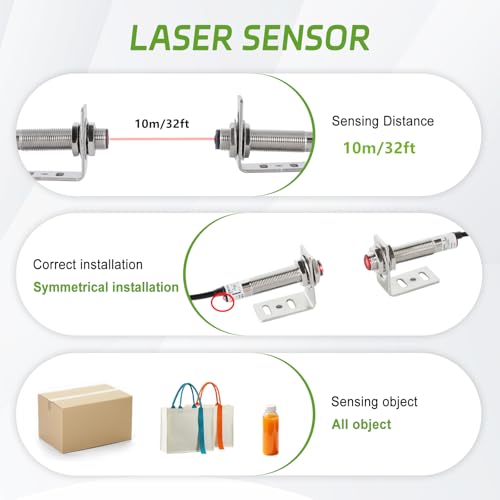 LASER SENSOR

10m/32ft

Sensing Distance
10m/32ft

Correct installation
Symmetrical installation

Sensing object
All object