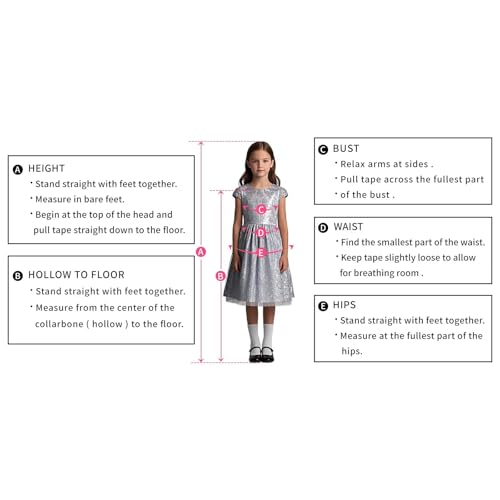 A HEIGHT
· Stand straight with feet together.
· Measure in bare feet.
· Begin at the top of the head and pull tape straight down to the floor.

B HOLLOW TO FLOOR
· Stand straight with feet together.
· Measure from the center of the collarbone ( hollow ) to the floor.

A

B

C

D

E

C BUST
· Relax arms at sides .
· Pull tape across the fullest part
· of the bust .

D WAIST
· Find the smallest part of the waist.
· Keep tape slightly loose to allow for breathing room .

E HIPS
· Stand straight with feet together.
· Measure at the fullest part of the hips.