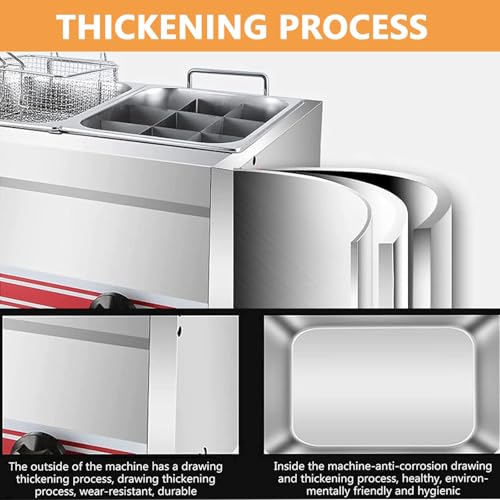 THICKENING PROCESS

The outside of the machine has a drawing thickening process, drawing thickening process, wear-resistant, durable

Inside the machine-anti-corrosion drawing and thickening process, healthy, environmentally friendly and hygienic