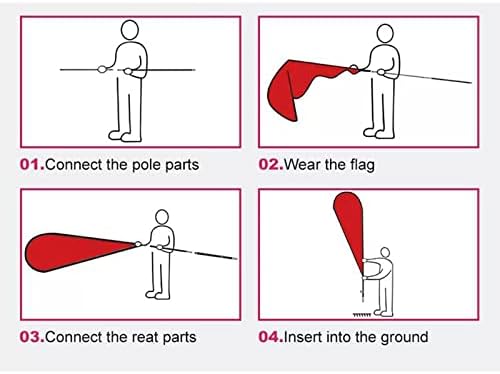 01.Connect the pole parts

02.Wear the flag

03.Connect the reat parts

04.Insert into the ground