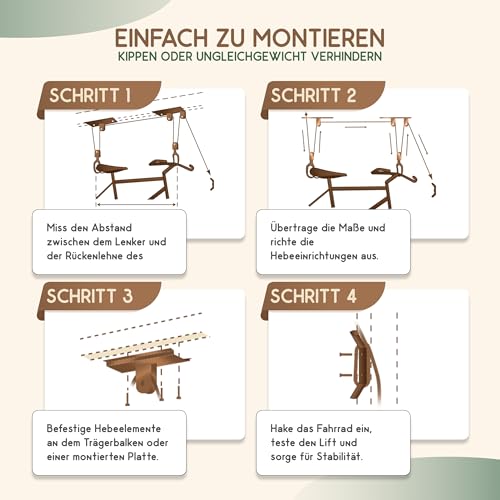 EINFACH ZU MONTIEREN
KIPPEN ODER UNGLEICHGEWICHT VERHINDERN

SCHRITT 1

Miss den Abstand zwischen dem Lenker und der Rückenlehne des

SCHRITT 2

Übertrage die Maße und richte die Hebeeinrichtungen aus.

SCHRITT 3

Befestige Hebeelemente an dem Trägerbalken oder einer montierten Platte.

SCHRITT 4

Hake das Fahrrad ein, teste den Lift und sorge für Stabilität.