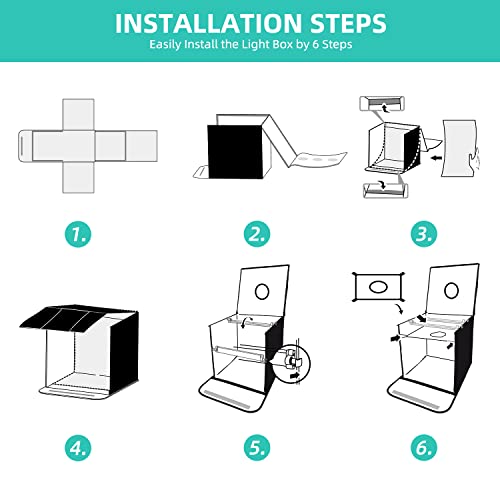 INSTALLATION STEPS
Easily Install the Light Box by 6 Steps

1.

2.

3.

4.

5.

6.