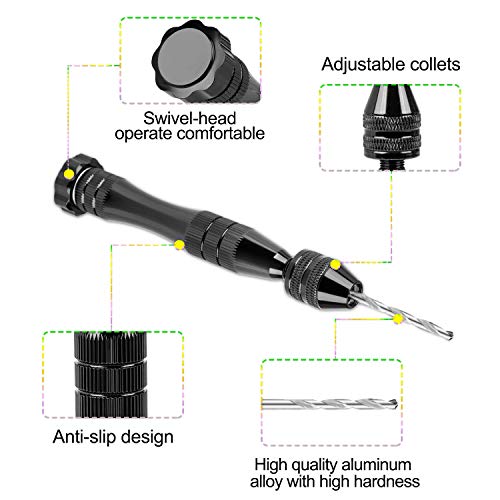 Swivel-head operate comfortable

Adjustable collets

Anti-slip design

High quality aluminum alloy with high hardness