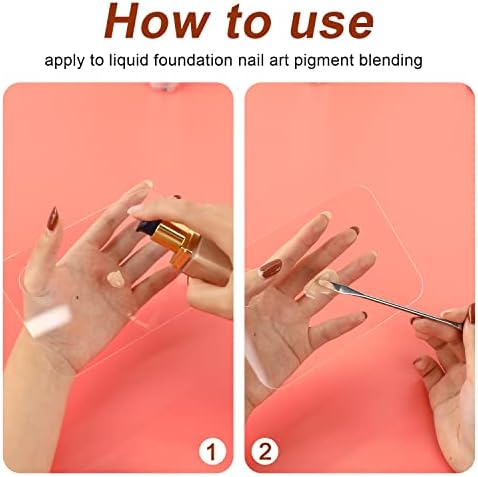 How to use

apply to liquid foundation nail art pigment blending

1

2