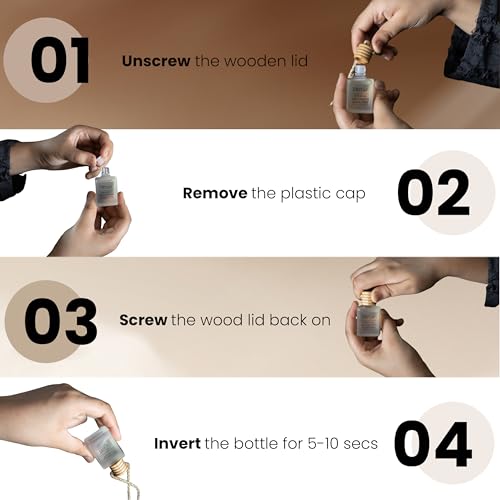 01

Unscrew the wooden lid

Remove the plastic cap

02

03

Screw the wood lid back on

Invert the bottle for 5-10 secs

04