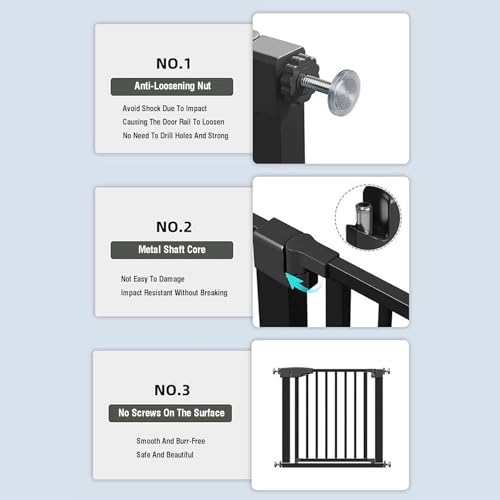 NO.1

Anti-Loosening Nut

Avoid Shock Due To Impact
Causing The Door Rail To Loosen
No Need To Drill Holes And Strong

NO.2

Metal Shaft Core

Not Easy To Damage
Impact Resistant Without Breaking

NO.3

No Screws On The Surface

Smooth And Burr-Free
Safe And Beautiful