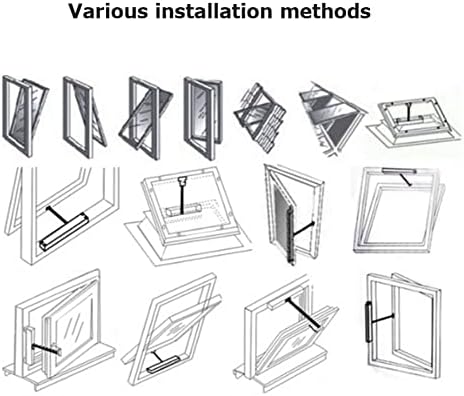 Various installation methods