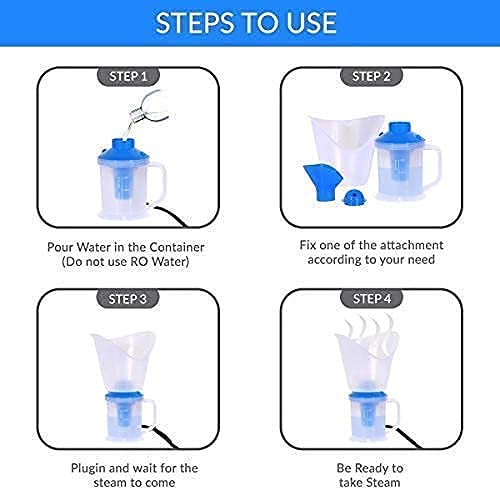 STEPS TO USE

STEP 1

Pour Water in the Container (Do not use RO Water)

STEP 2

Fix one of the attachment according to your need

STEP 3

Plugin and wait for the steam to come

STEP 4

Be Ready to take Steam