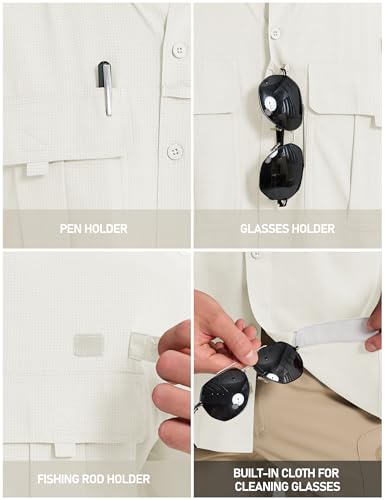 PEN HOLDER

GLASSES HOLDER

FISHING ROD HOLDER

BUILT-IN CLOTH FOR CLEANING GLASSES