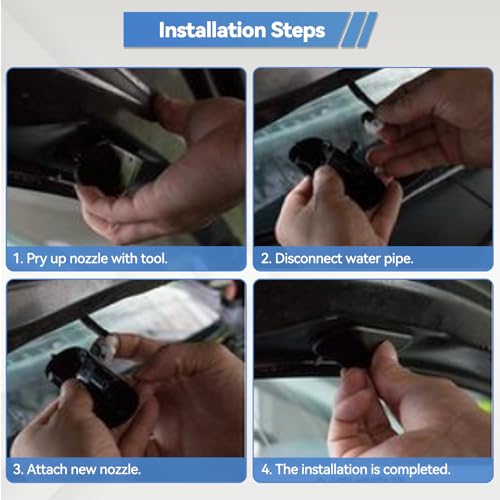 Installation Steps

1. Pry up nozzle with tool.

2. Disconnect water pipe.

3. Attach new nozzle.

4. The installation is completed.