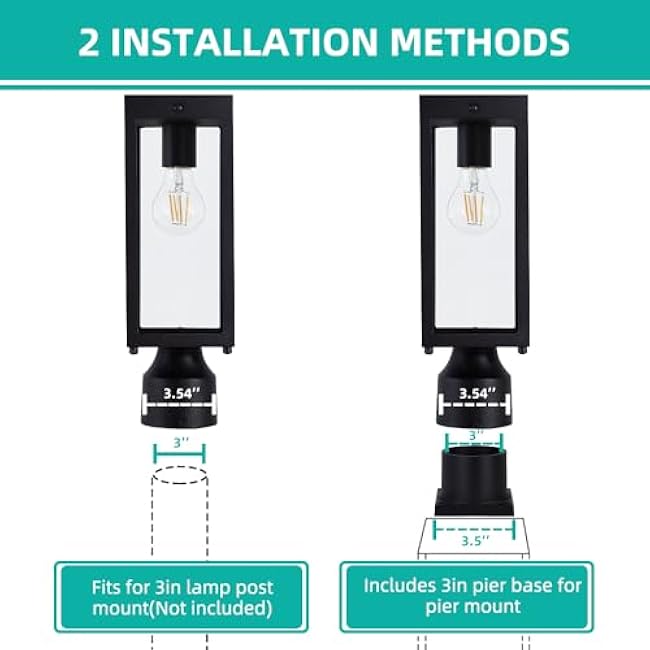 2 INSTALLATION METHODS

3.54''

3''

Fits for 3in lamp post mount(Not included)

3.54''

3''

3.5''

Includes 3in pier base for pier mount