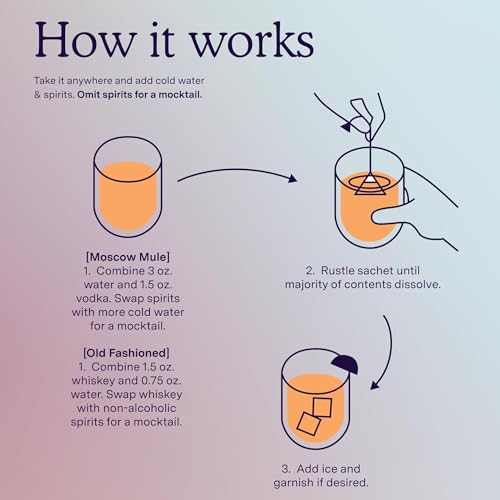 How it works

Take it anywhere and add cold water & spirits. Omit spirits for a mocktail.

[Moscow Mule]
1. Combine 3 oz. water and 1.5 oz. vodka. Swap spirits with more cold water for a mocktail.

[Old Fashioned]
1. Combine 1.5 oz. whiskey and 0.75 oz. water. Swap whiskey with non-alcoholic spirits for a mocktail.

2. Rustle sachet until majority of contents dissolve.

3. Add ice and garnish if desired.