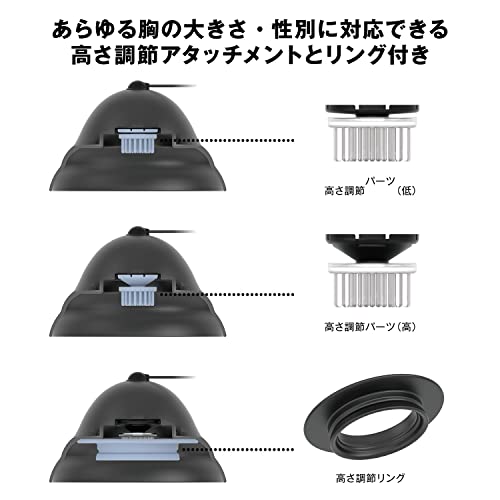 あらゆる胸の大きさ・性別に対応できる
高さ調節アタッチメントとリング付き

高さ調節パーツ（低）

高さ調節パーツ（高）

高さ調節リング