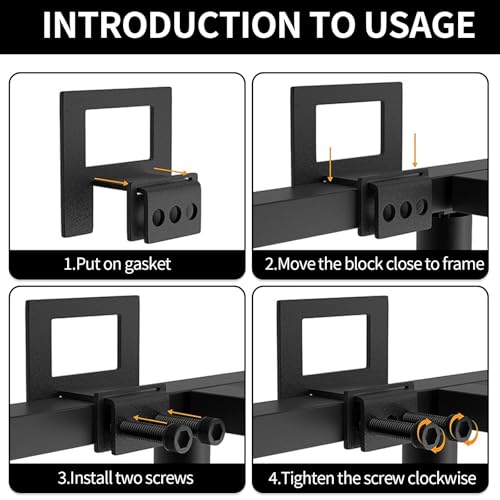 INTRODUCTION TO USAGE

1.Put on gasket

2.Move the block close to frame

3.Install two screws

4.Tighten the screw clockwise