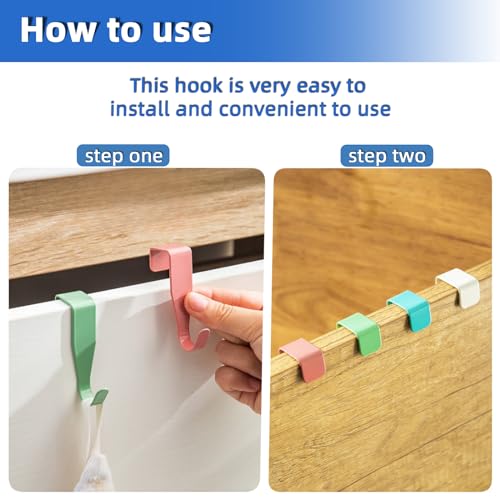 How to use

This hook is very easy to install and convenient to use

step one

step two