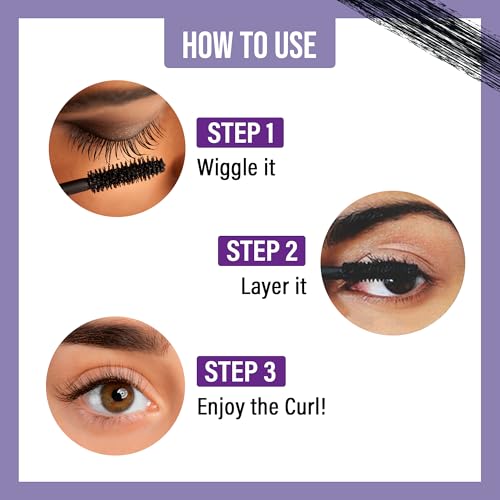 HOW TO USE

STEP 1
Wiggle it

STEP 2
Layer it

STEP 3
Enjoy the Curl!