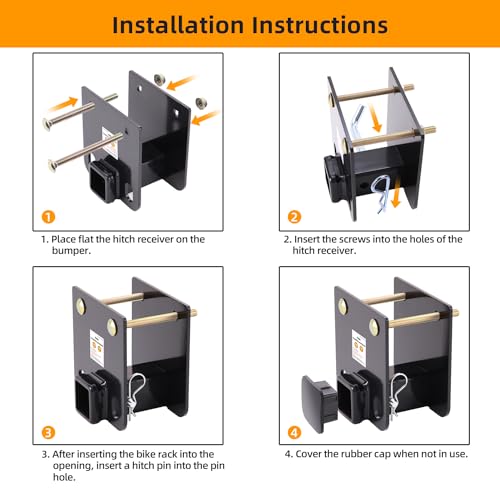 Installation Instructions

1

1. Place flat the hitch receiver on the bumper.

2

2. Insert the screws into the holes of the hitch receiver.

3

3. After inserting the bike rack into the opening, insert a hitch pin into the pin hole.

4

4. Cover the rubber cap when not in use.