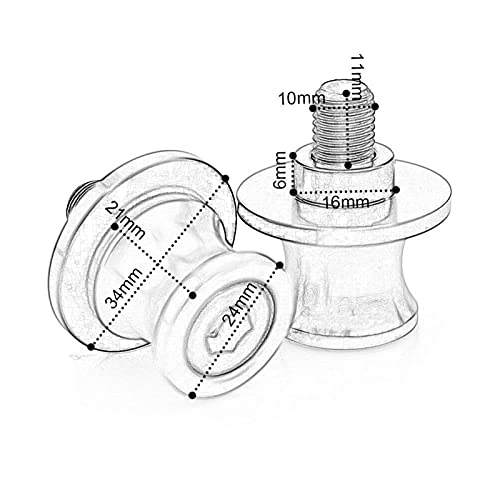 11mm
10mm
6mm
16mm
21mm
34mm
24mm