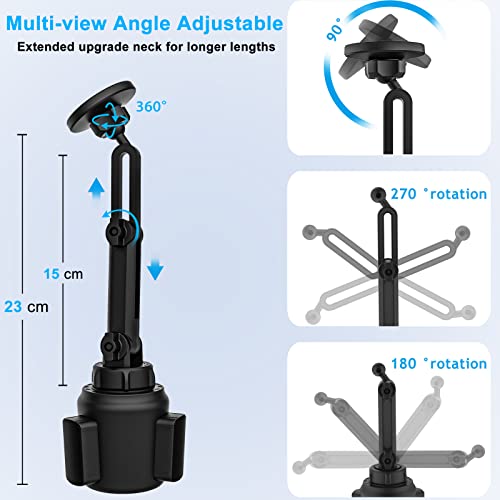 Multi-view Angle Adjustable

Extended upgrade neck for longer lengths

360°

15 cm

23 cm

90°

270 °rotation

180 °rotation