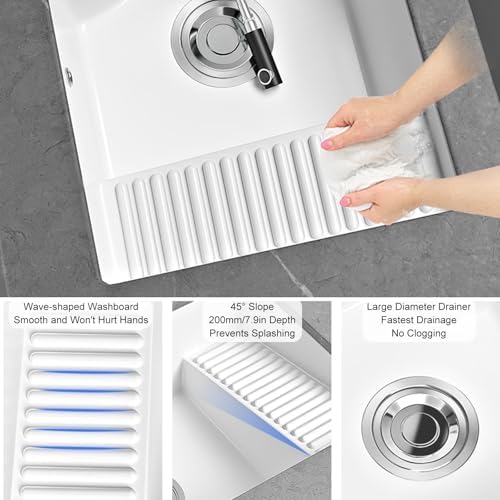 Wave-shaped Washboard
Smooth and Won't Hurt Hands

45° Slope
200mm/7.9in Depth
Prevents Splashing

Large Diameter Drainer
Fastest Drainage
No Clogging