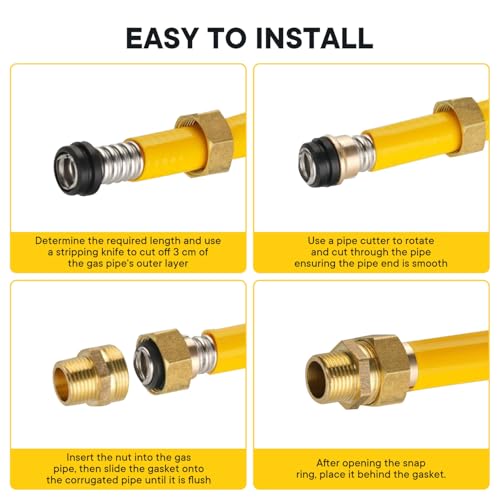 EASY TO INSTALL

Determine the required length and use a stripping knife to cut off 3 cm of the gas pipe's outer layer

Use a pipe cutter to rotate and cut through the pipe ensuring the pipe end is smooth

Insert the nut into the gas pipe, then slide the gasket onto the corrugated pipe until it is flush

After opening the snap ring, place it behind the gasket.