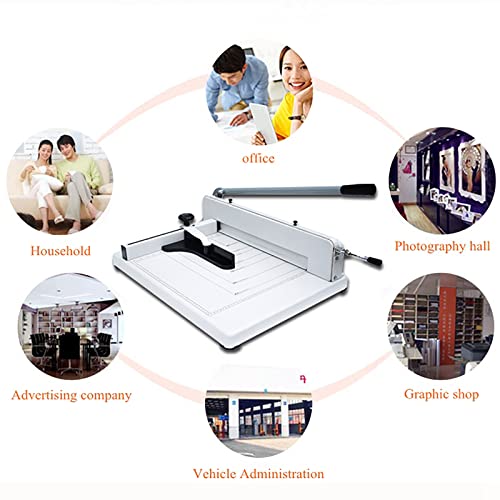 office

Household

Photography hall

Advertising company

Graphic shop

Vehicle Administration