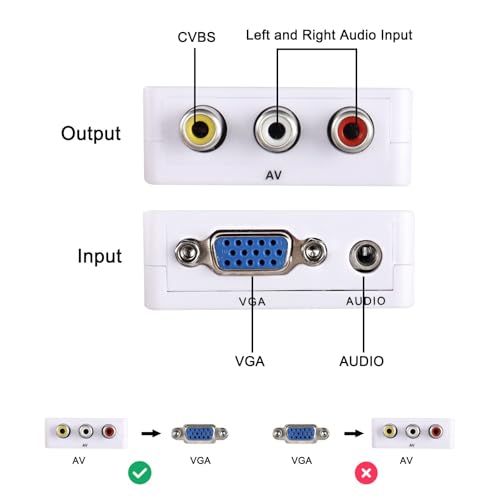 CVBS
Left and Right Audio Input

Output

AV

Input

VGA
AUDIO

VGA
AUDIO

AV
AV
VGA

VGA
AV
AV