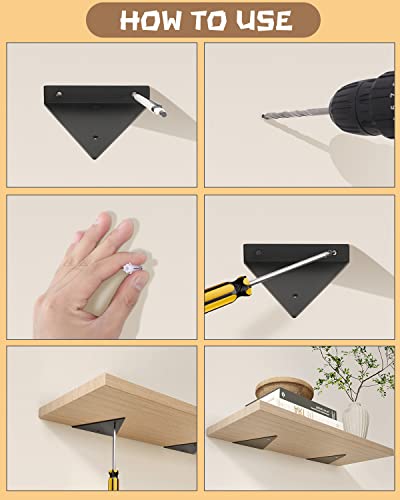 HOW TO USE