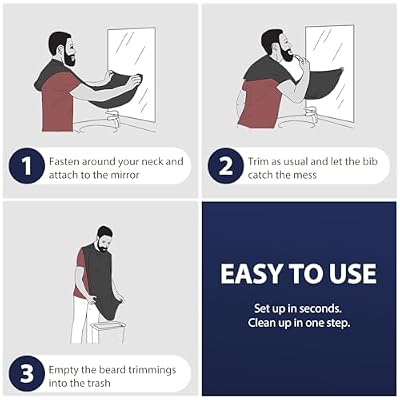 1 Fasten around your neck and attach to the mirror

2 Trim as usual and let the bib catch the mess

3 Empty the beard trimmings into the trash

EASY TO USE

Set up in seconds.
Clean up in one step.