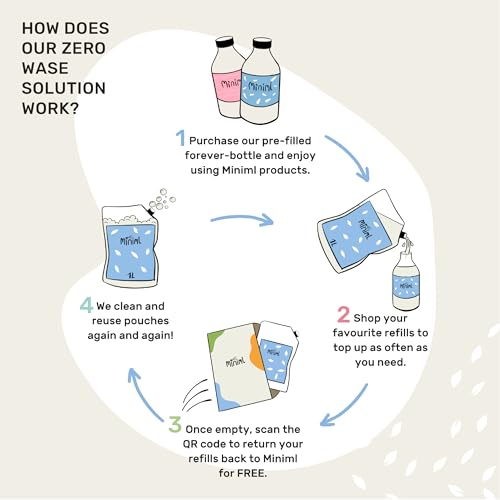 HOW DOES OUR ZERO WASE SOLUTION WORK?

Miniml

Miniml

1 Purchase our pre-filled forever-bottle and enjoy using Miniml products.

Miniml

1L

Miniml

2 Shop your favourite refills to top up as often as you need.

Miniml

Miniml

3 Once empty, scan the QR code to return your refills back to Miniml for FREE.

Miniml

1L

4 We clean and reuse pouches again and again!