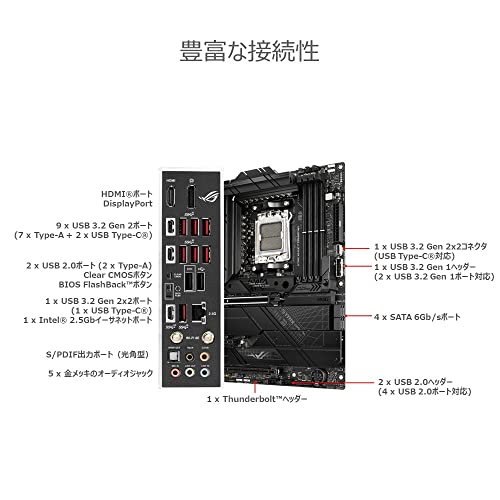 豊富な接続性

HDMI®ポート
DisplayPort

9 x USB 3.2 Gen 2ポート
(7 x Type-A + 2 x USB Type-C®)

2 x USB 2.0ポート (2 x Type-A)
Clear CMOSボタン
BIOS FlashBack™ボタン

1 x USB 3.2 Gen 2x2ポート
(1 x USB Type-C®)
1 x Intel® 2.5Gbイーサネットポート

S/PDIF出力ポート（光角型）

5 x 金メッキのオーディオジャック

1 x Thunderbolt™ヘッダー

1 x USB 3.2 Gen 2x2コネクタ
(USB Type-C®対応)

1 x USB 3.2 Gen 1ヘッダー
(2 x USB 3.2 Gen 1ポート対応)

4 x SATA 6Gb/sポート

2 x USB 2.0ヘッダー
(4 x USB 2.0ポート対応)