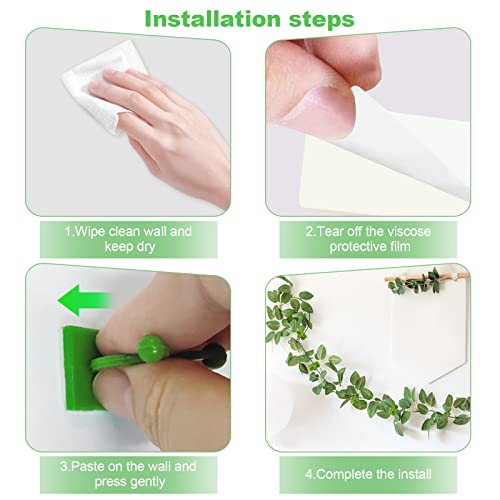 Installation steps

1.Wipe clean wall and keep dry

2.Tear off the viscose protective film

3.Paste on the wall and press gently

4.Complete the install