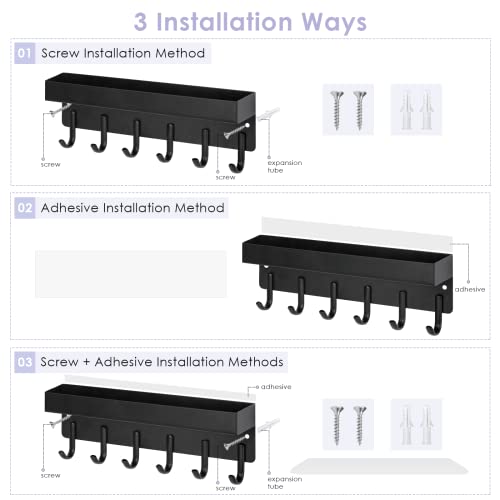 3 Installation Ways

01 Screw Installation Method

screw

screw

expansion tube

02 Adhesive Installation Method

adhesive

03 Screw + Adhesive Installation Methods

adhesive

screw

screw

expansion tube