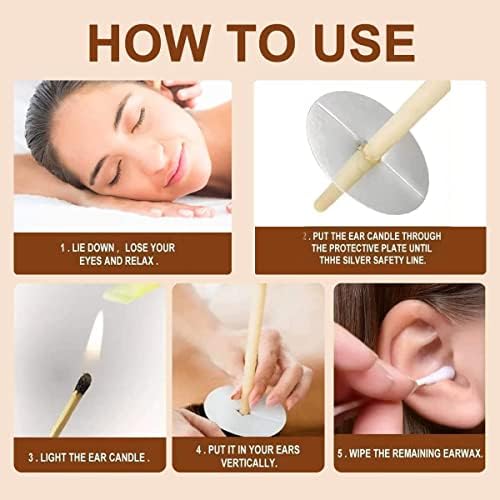 HOW TO USE

1 . LIE DOWN , LOSE YOUR EYES AND RELAX .

2 . PUT THE EAR CANDLE THROUGH THE PROTECTIVE PLATE UNTIL THHE SILVER SAFETY LINE.

3 . LIGHT THE EAR CANDLE .

4 . PUT IT IN YOUR EARS VERTICALLY.

5 . WIPE THE REMAINING EARWAX.