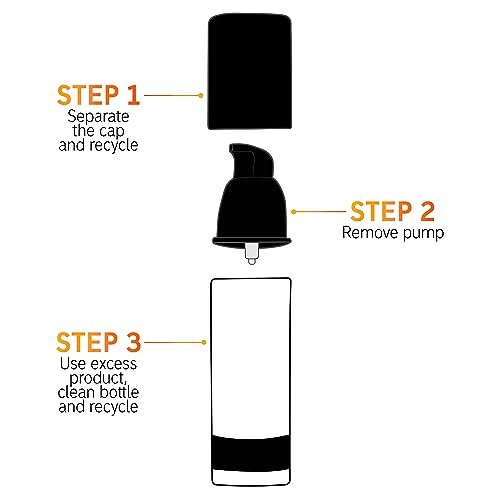 STEP 1
Separate the cap and recycle

STEP 2
Remove pump

STEP 3
Use excess product, clean bottle and recycle