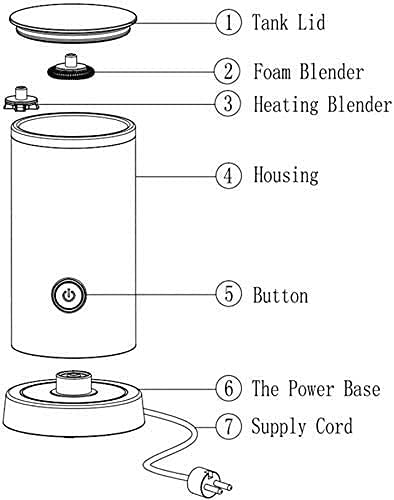 1 Tank Lid

2 Foam Blender

3 Heating Blender

4 Housing

5 Button

6 The Power Base

7 Supply Cord