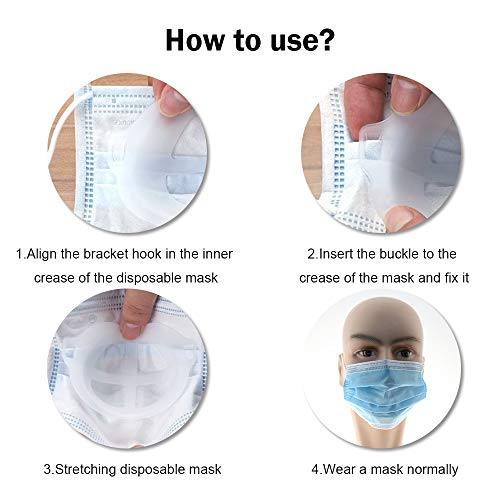 How to use?

1.Align the bracket hook in the inner crease of the disposable mask

2.Insert the buckle to the crease of the mask and fix it

3.Stretching disposable mask

4.Wear a mask normally