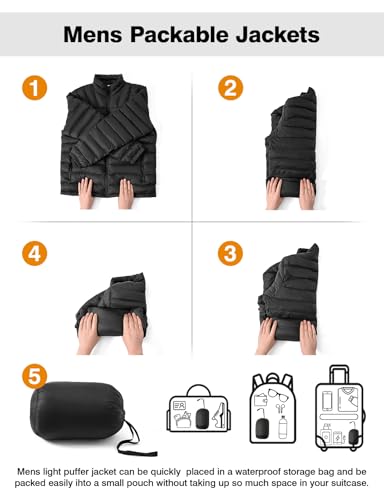 Mens Packable Jackets

1

2

4

3

5

Mens light puffer jacket can be quickly placed in a waterproof storage bag and be packed easily ihto a small pouch without taking up so much space in your suitcase.