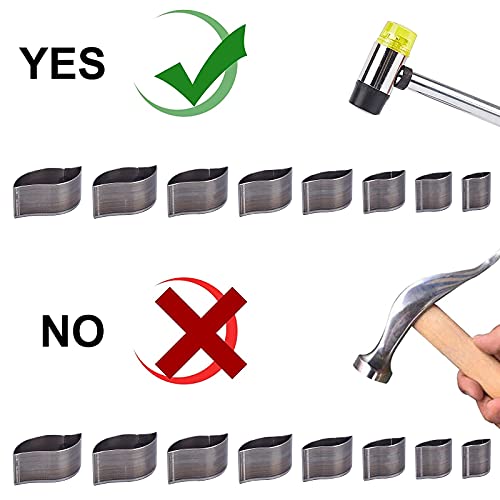 YES

NO